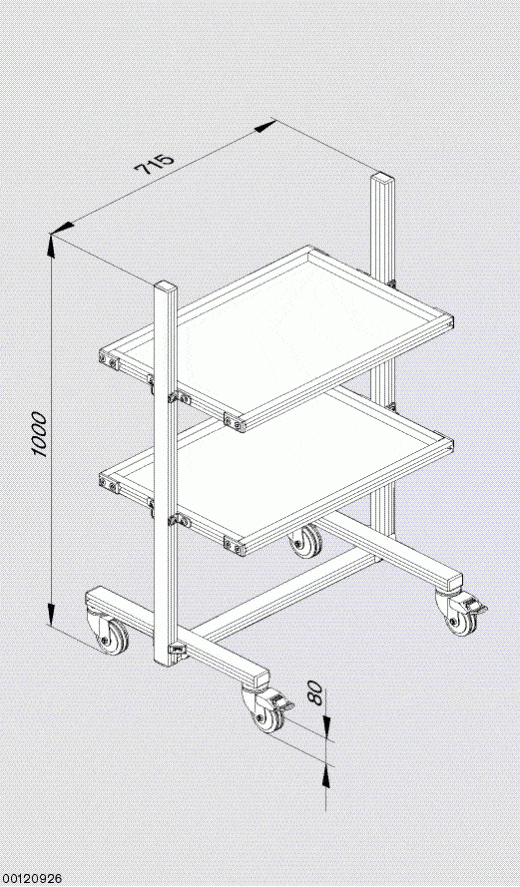 715

1000

80

00120926