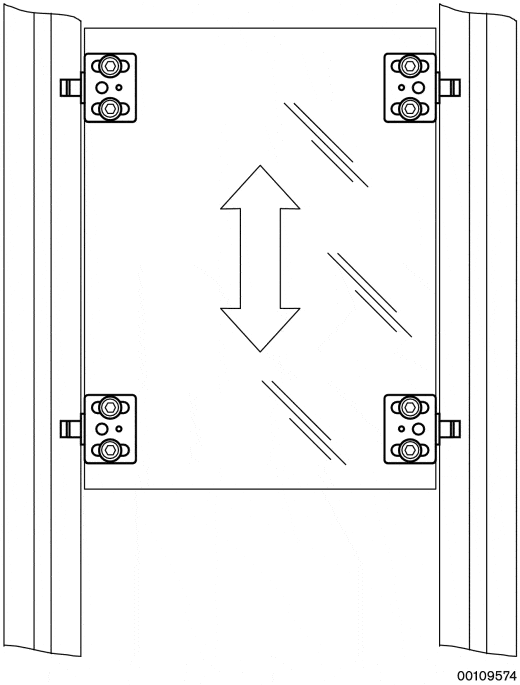 00109574