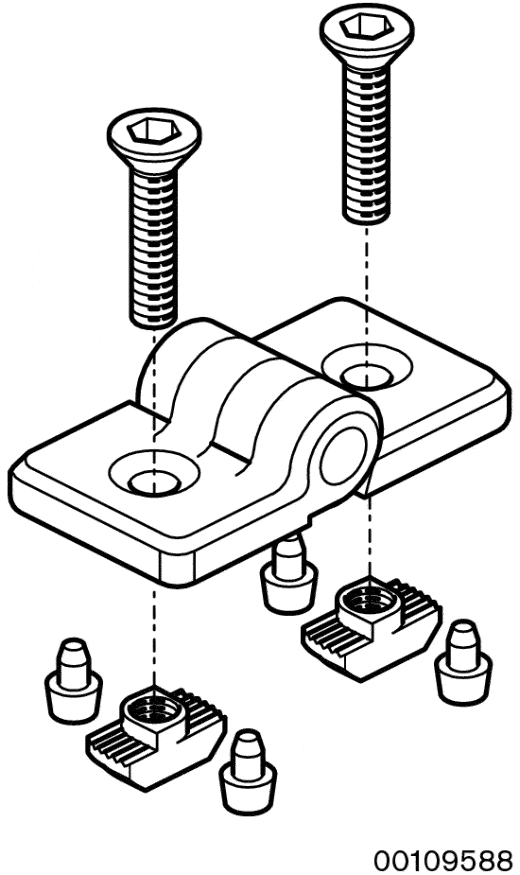 00109588