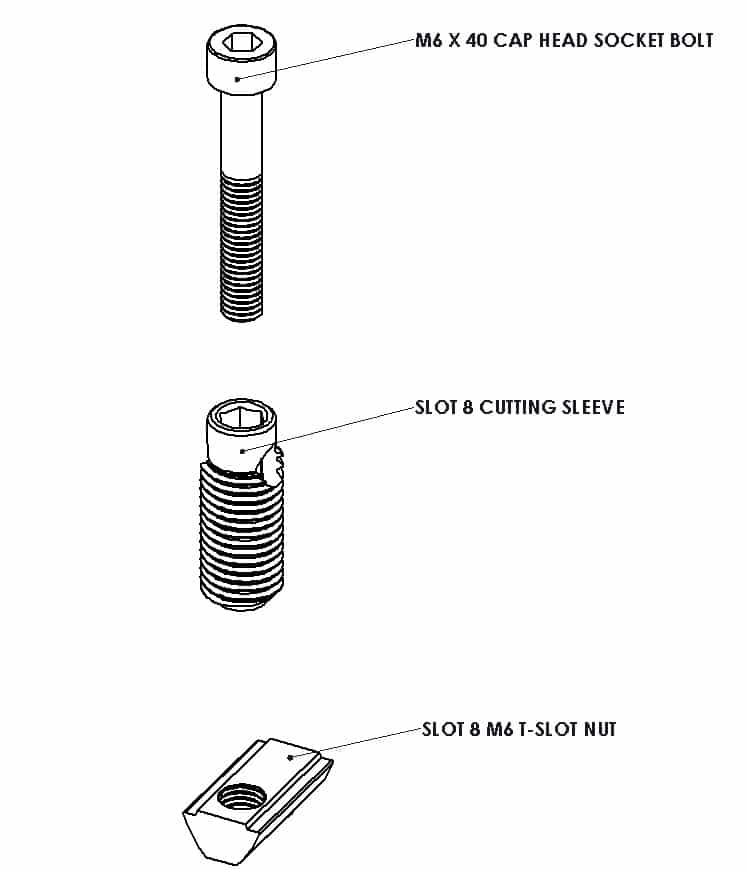 M6 X 40 CAP HEAD SOCKET BOLT

SLOT 8 CUTTING SLEEVE

SLOT 8 M6 T-SLOT NUT