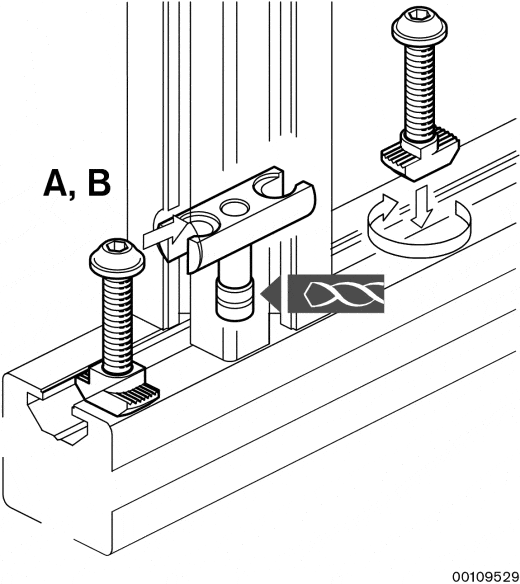 A, B

00109529