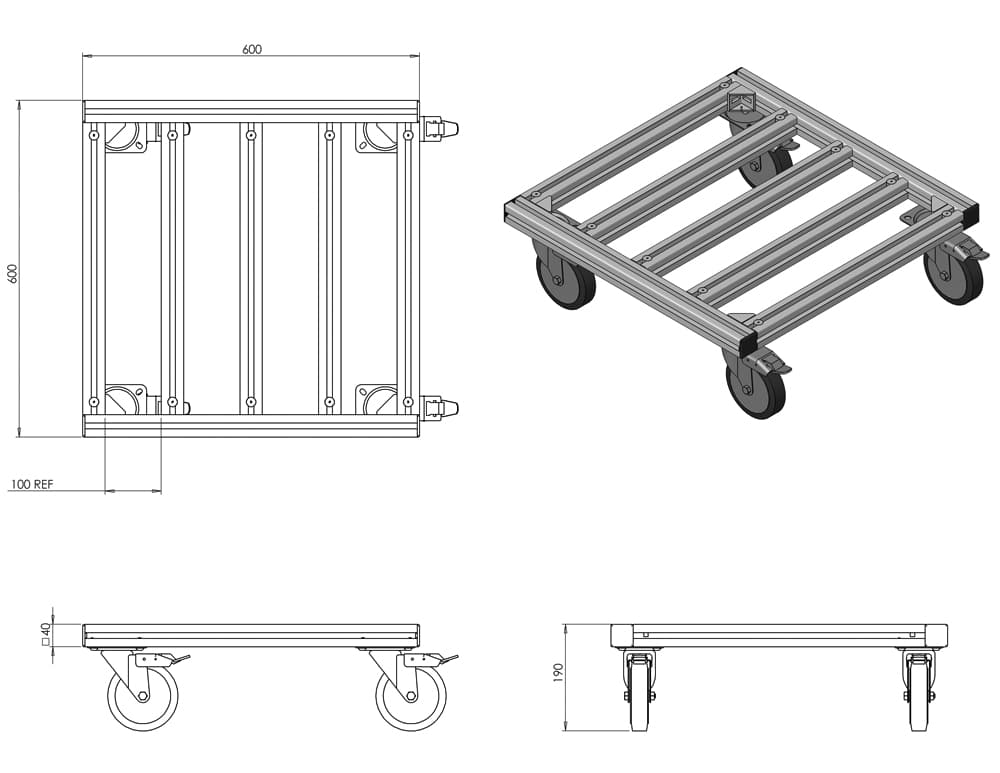 600

600

100 REF

□40

190