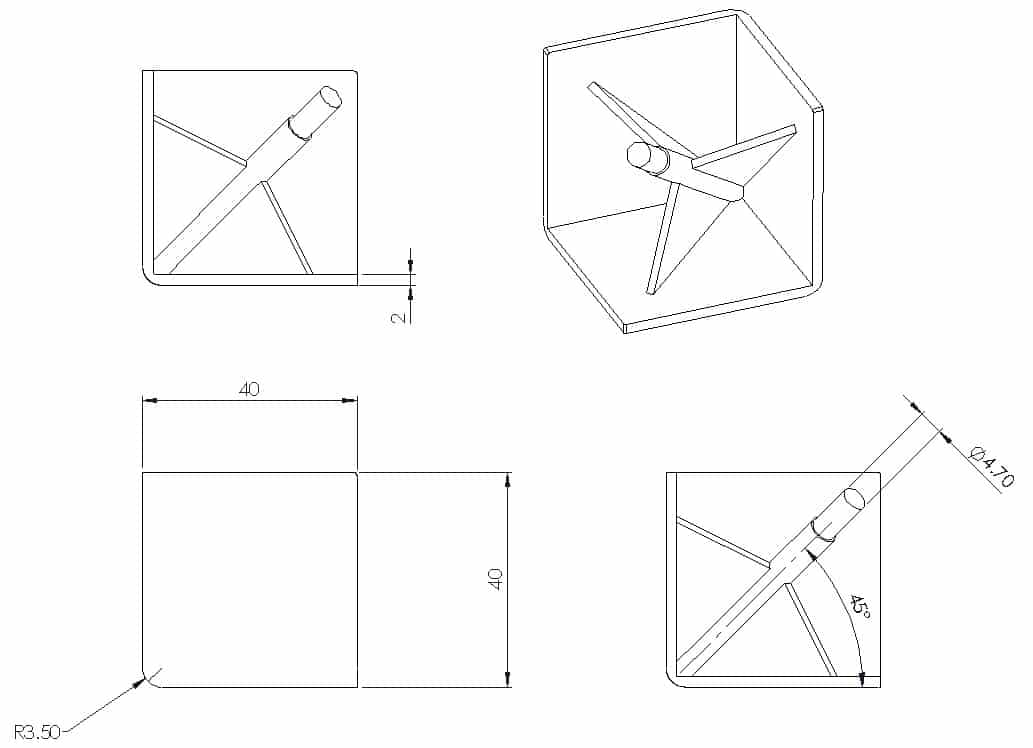 2

40

40

R3.50

Ø4.70

45°