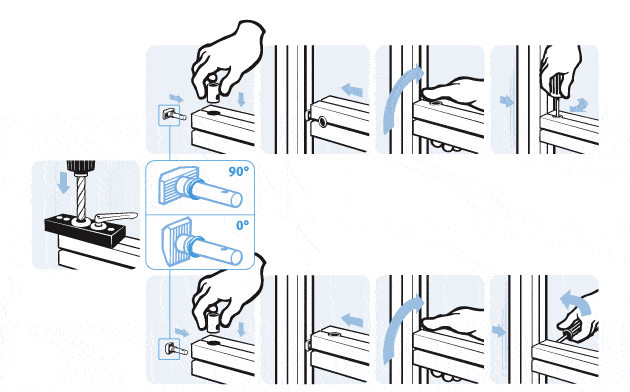 90°

0°