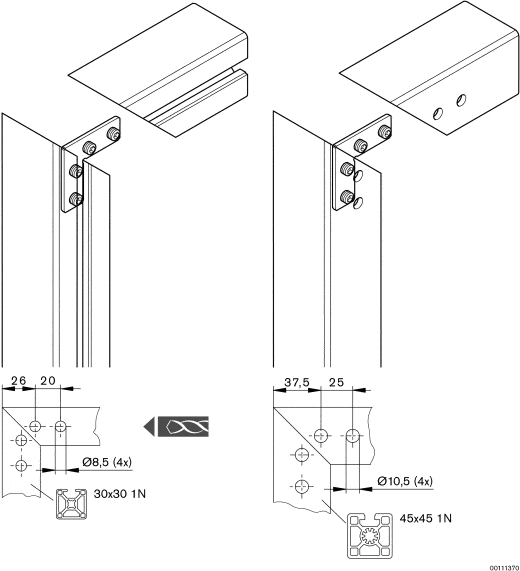 26 20

Ø8,5 (4x)

30x30 1N

37,5 25

Ø10,5 (4x)

45x45 1N

00111370