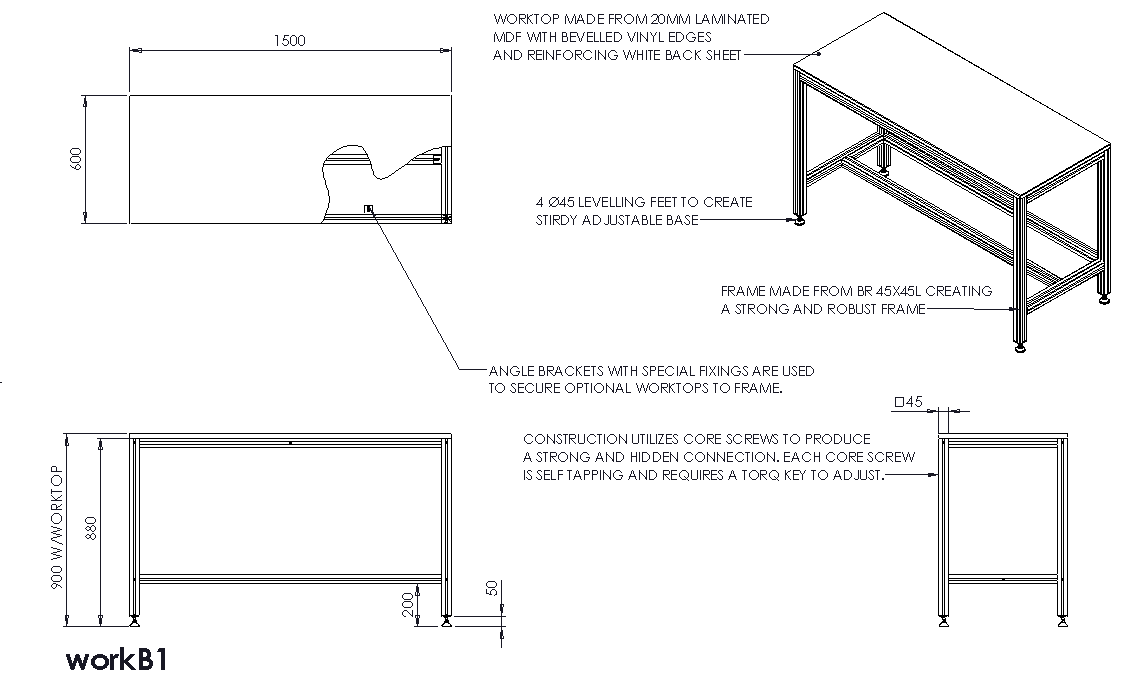 1500

600

WORKTOP MADE FROM 20MM LAMINATED MDF WITH BEVELLED VINYL EDGES AND REINFORCING WHITE BACK SHEET

4 Ø45 LEVELLING FEET TO CREATE STIRDY ADJUSTABLE BASE

FRAME MADE FROM BR 45X45L CREATING A STRONG AND ROBUST FRAME

ANGLE BRACKETS WITH SPECIAL FIXINGS ARE USED TO SECURE OPTIONAL WORKTOPS TO FRAME.

□45

CONSTRUCTION UTILIZES CORE SCREWS TO PRODUCE A STRONG AND HIDDEN CONNECTION. EACH CORE SCREW IS SELF TAPPING AND REQUIRES A TORQ KEY TO ADJUST.

900 W/WORKTOP

880

200

50

workB1