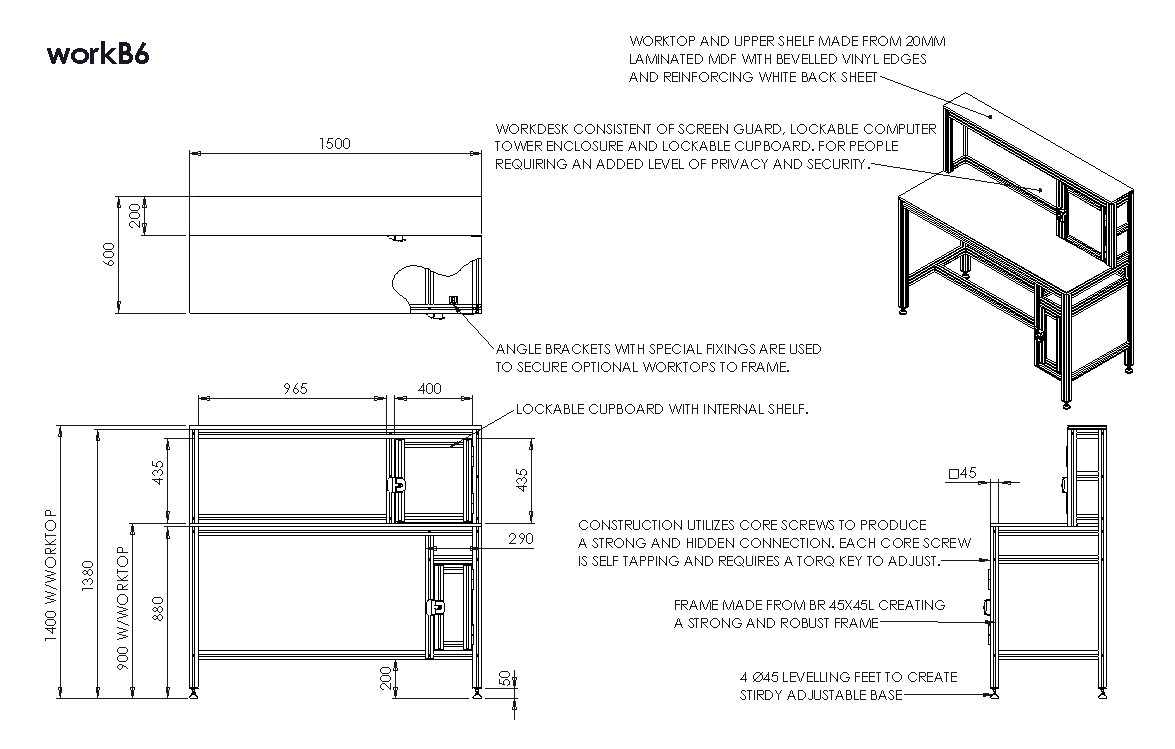 workB6

WORKTOP AND UPPER SHELF MADE FROM 20MM LAMINATED MDF WITH BEVELLED VINYL EDGES AND REINFORCING WHITE BACK SHEET

WORKDESK CONSISTENT OF SCREEN GUARD, LOCKABLE COMPUTER TOWER ENCLOSURE AND LOCKABLE CUPBOARD. FOR PEOPLE REQUIRING AN ADDED LEVEL OF PRIVACY AND SECURITY.

1500

200

600

ANGLE BRACKETS WITH SPECIAL FIXINGS ARE USED TO SECURE OPTIONAL WORKTOPS TO FRAME.

965

400

LOCKABLE CUPBOARD WITH INTERNAL SHELF.

435

435

290

1400 W/WORKTOP

1380

900 W/WORKTOP

880

200

50

□45

CONSTRUCTION UTILIZES CORE SCREWS TO PRODUCE A STRONG AND HIDDEN CONNECTION. EACH CORE SCREW IS SELF TAPPING AND REQUIRES A TORQ KEY TO ADJUST.

FRAME MADE FROM BR 45X45L CREATING A STRONG AND ROBUST FRAME

4 Ø45 LEVELLING FEET TO CREATE STIRDY ADJUSTABLE BASE